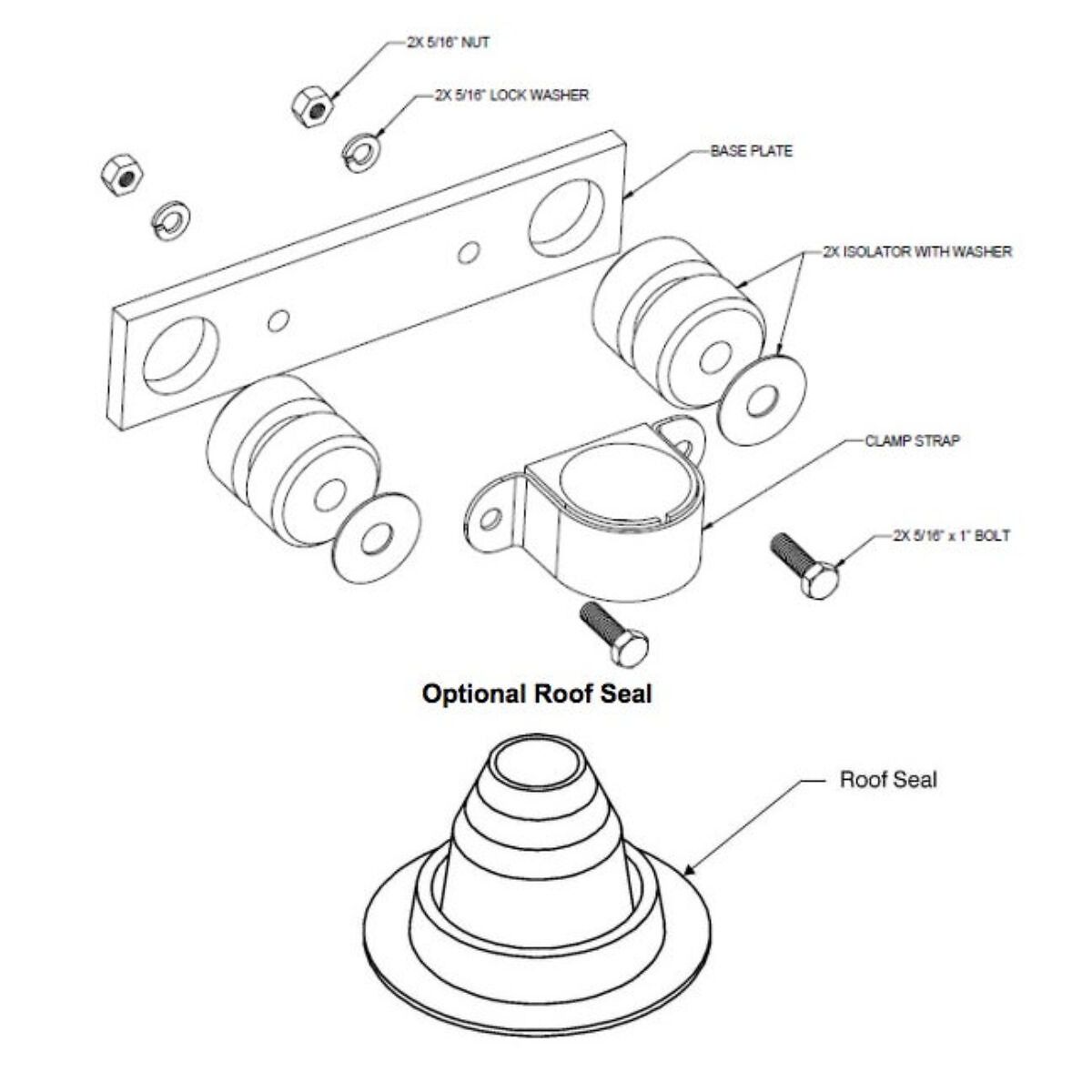 2X 5/16" NUT

2X 5/16" LOCK WASHER

BASE PLATE

2X ISOLATOR WITH WASHER

CLAMP STRAP

2X 5/16" x 1" BOLT

Optional Roof Seal

Roof Seal