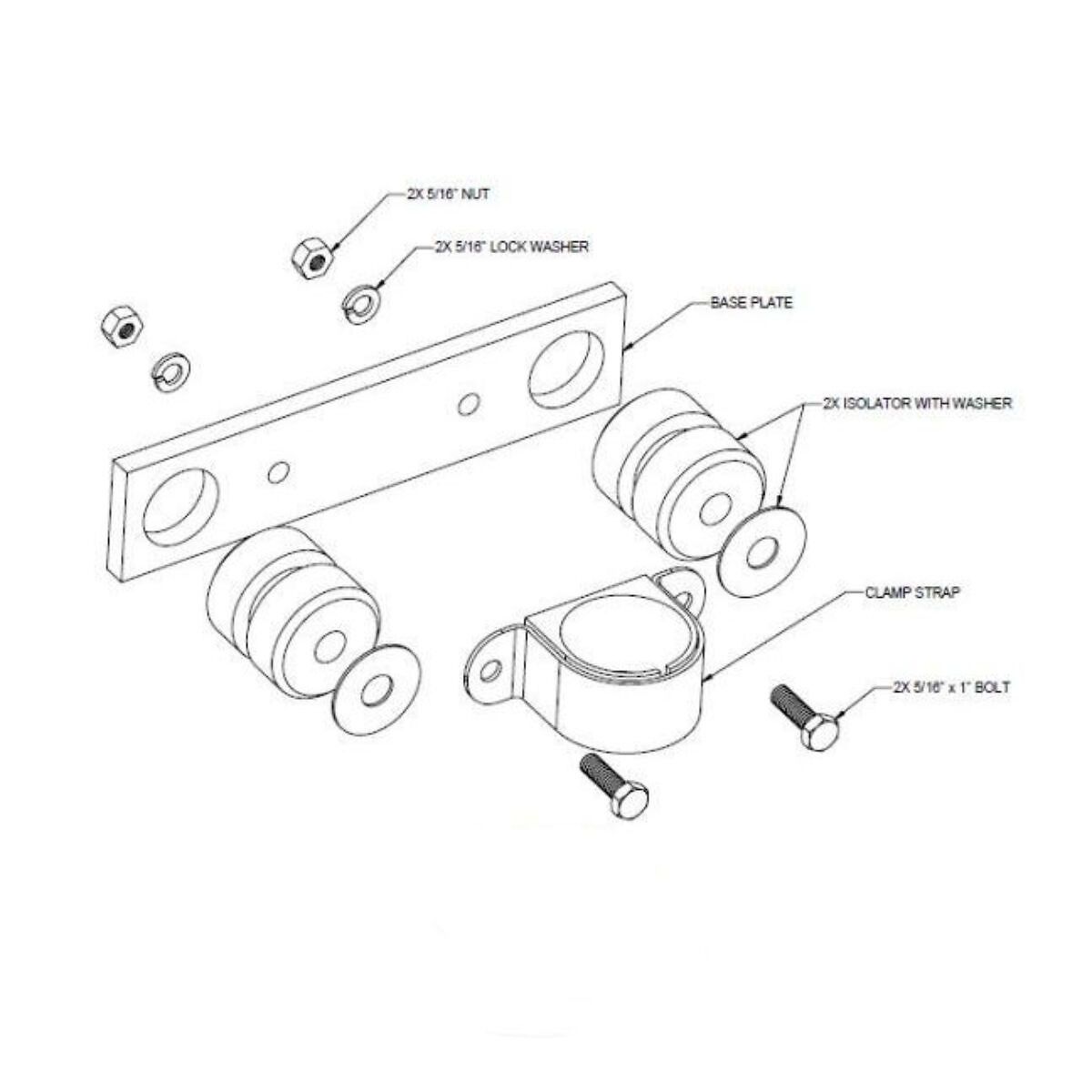 2X 5/16" NUT

2X 5/16" LOCK WASHER

BASE PLATE

2X ISOLATOR WITH WASHER

CLAMP STRAP

2X 5/16" x 1" BOLT